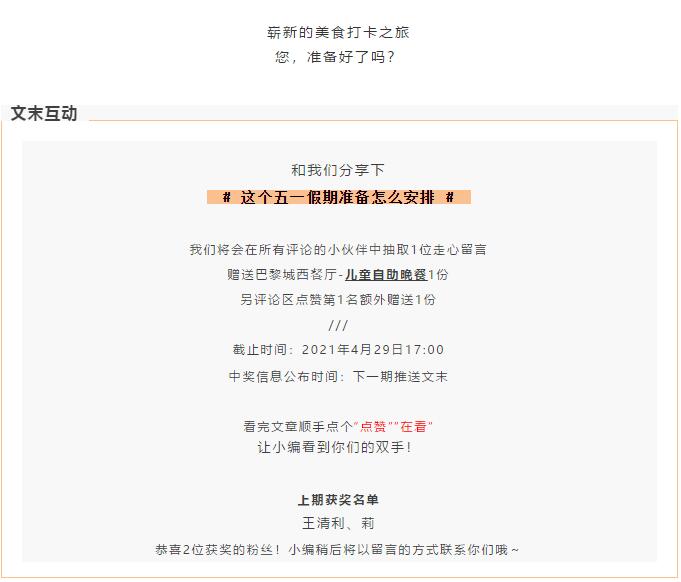 崭新的美食打卡之旅
您，准备好了吗？

文末互动

和我们分享下
# 这个五一假期准备怎么安排 #

我们将会在所有评论的小伙伴中抽取1位走心留言
赠送巴黎城西餐厅-儿童自助晚餐1份
另评论区点赞第1名额外赠送1份
///
截止时间：2021年4月29日17:00
中奖信息公布时间：下一期推送文末

看完文章顺手点个"点赞""在看"
让小编看到你们的双手！

上期获奖名单
王清利、莉
恭喜2位获奖的粉丝！小编稍后将以留言的方式联系你们哦~